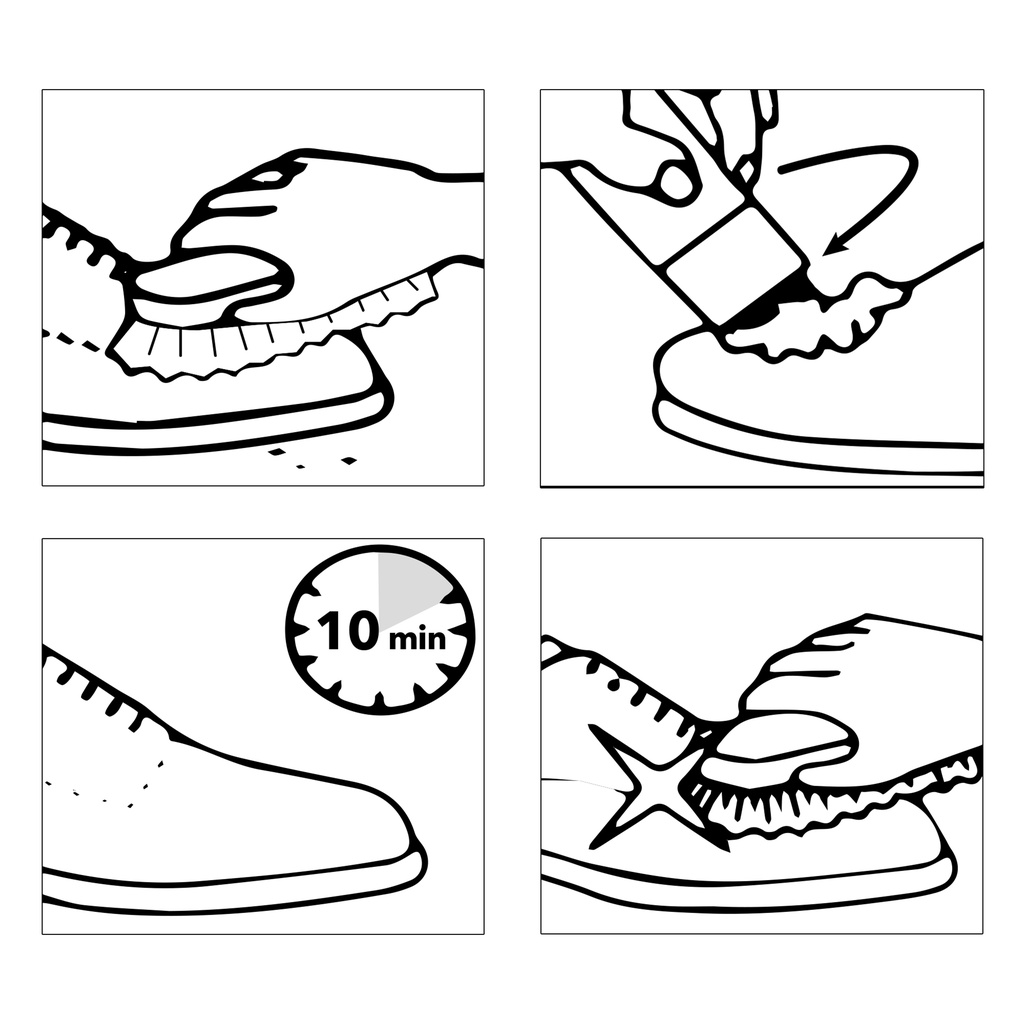 10 min